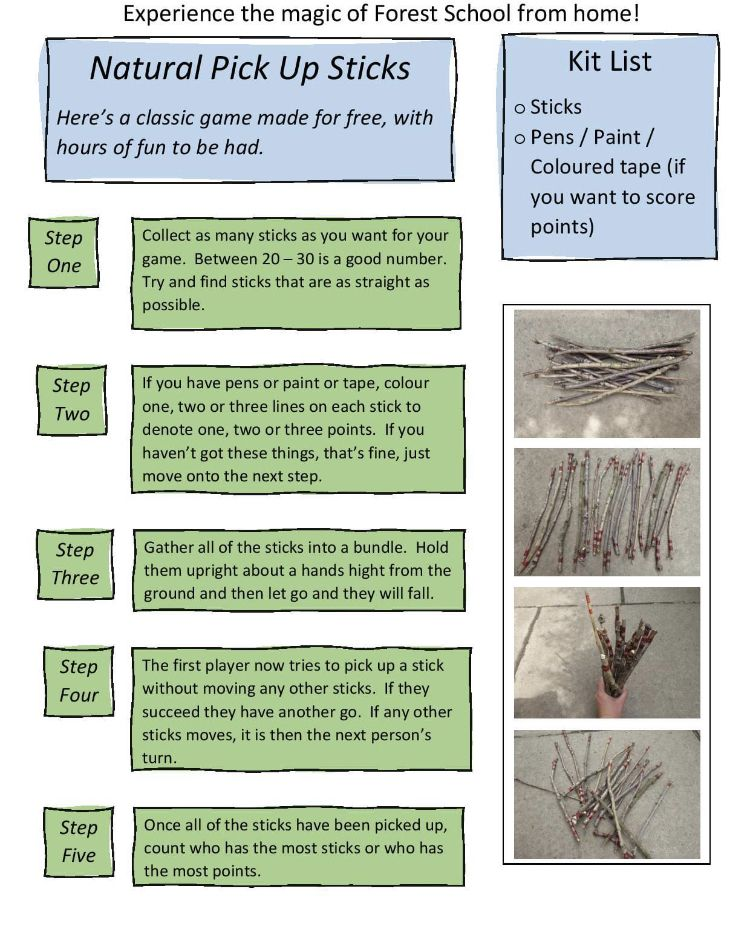 Experience the magic of Forest School from home!

Natural Pick Up Sticks

Here's a classic game made for free, with hours of fun to be had.

Kit List

o Sticks
o Pens / Paint / Coloured tape (if you want to score points)

Step One

Collect as many sticks as you want for your game. Between 20 – 30 is a good number. Try and find sticks that are as straight as possible.

Step Two

If you have pens or paint or tape, colour one, two or three lines on each stick to denote one, two or three points. If you haven't got these things, that's fine, just move onto the next step.

Step Three

Gather all of the sticks into a bundle. Hold them upright about a hands hight from the ground and then let go and they will fall.

Step Four

The first player now tries to pick up a stick without moving any other sticks. If they succeed they have another go. If any other sticks moves, it is then the next person's turn.

Step Five

Once all of the sticks have been picked up, count who has the most sticks or who has the most points.